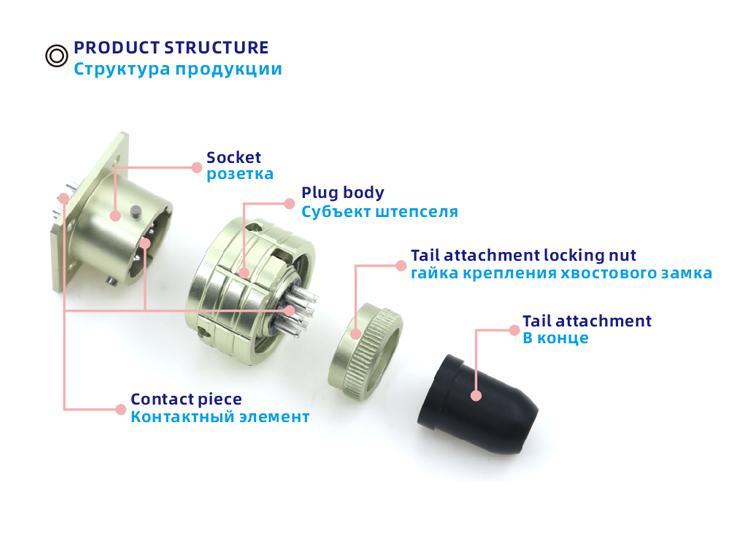 PRODUCT STRUCTURE
Структура продукции

Socket
розетка

Plug body
Субъект штепселя

Tail attachment locking nut
гайка крепления хвостового замка

Tail attachment
В конце

Contact piece
Контактный элемент