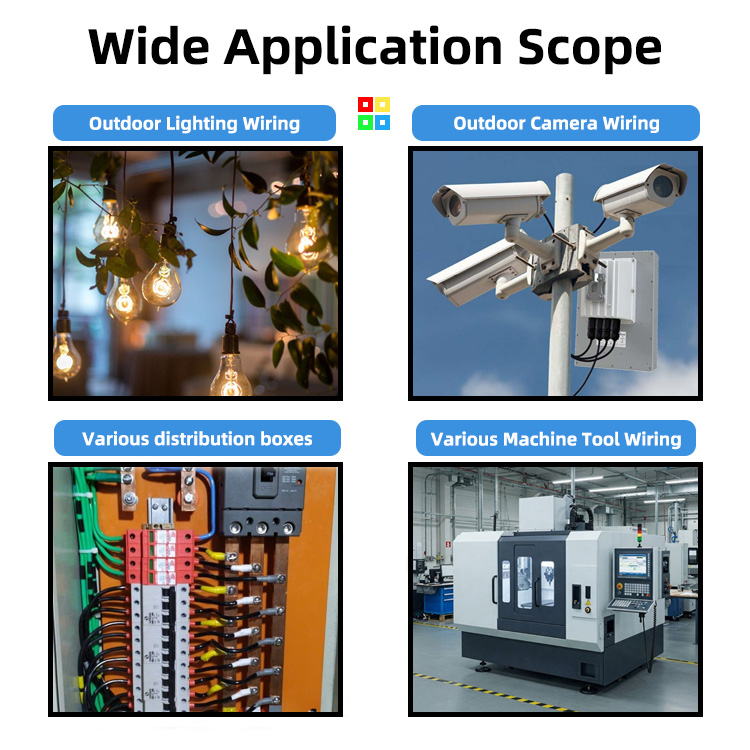 Wide Application Scope

Outdoor Lighting Wiring

Outdoor Camera Wiring

Various distribution boxes

Various Machine Tool Wiring