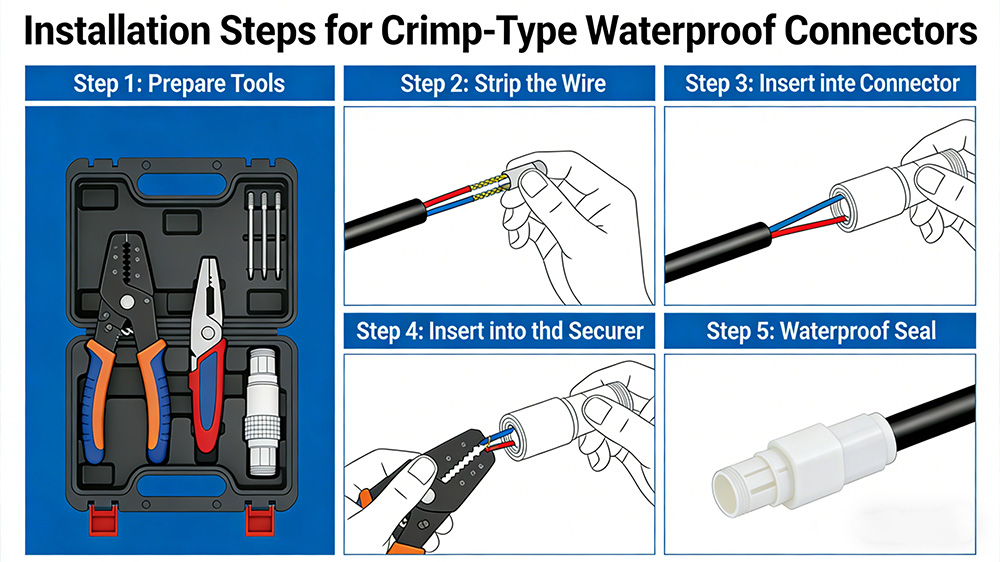 Installation Steps for Crimp-Type Waterproof Connectors

Step 1: Prepare Tools

Step 2: Strip the Wire

Step 3: Insert inte Connector

Step 4: Insert into thd Securer

Step 5: Waterproof Seal